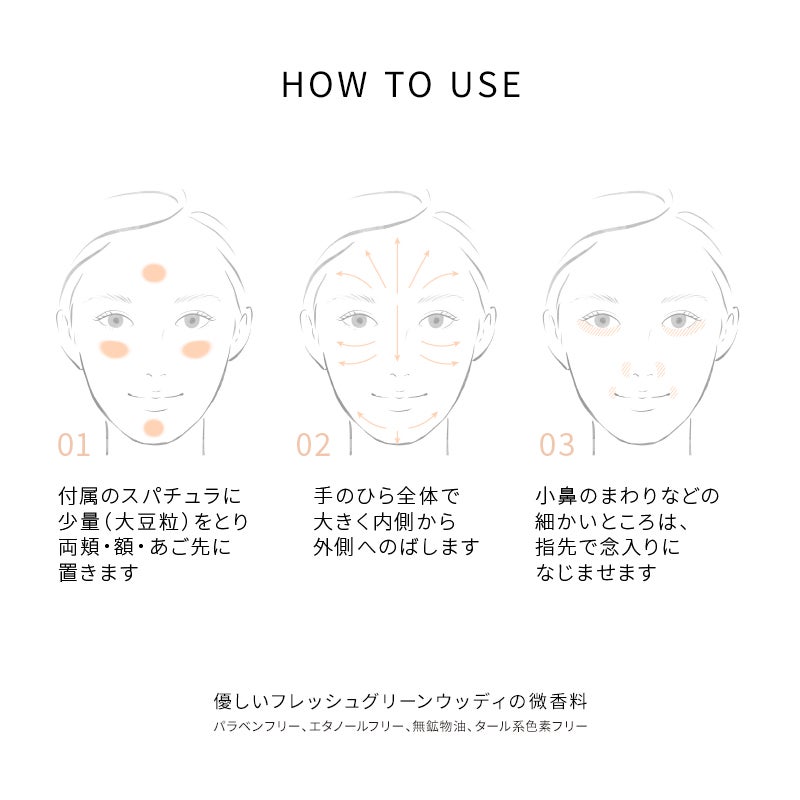 HOW TO USE

01

付属のスパチュラに少量（大豆粒）をとり両頬・額・あご先に置きます

02

手のひら全体で大きく内側から外側へのばします

03

小鼻のまわりなどの細かいところは、指先で念入りになじませます

優しいフレッシュグリーンウッディの微香料

パラベンフリー、エタノールフリー、無鉱物油、タール系色素フリー